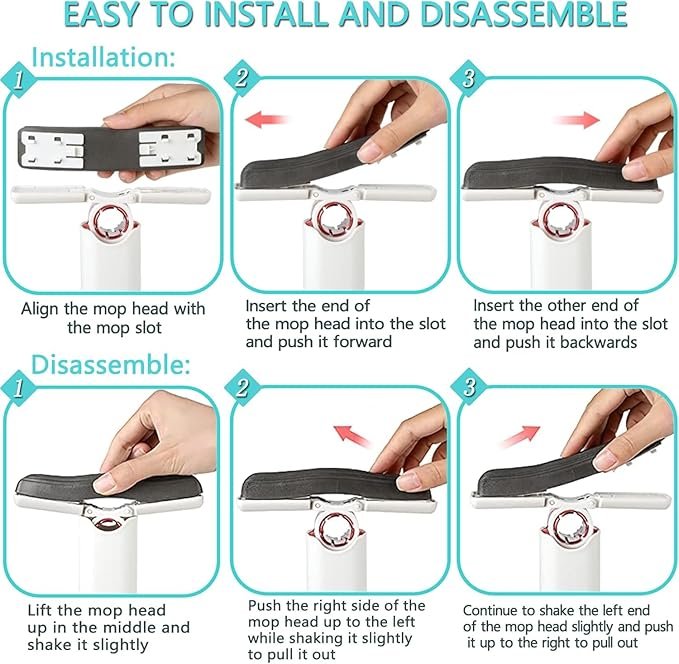 EASY TO INSTALL AND DISASSEMBLE

Installation:

1

Align the mop head with the mop slot

2

Insert the end of the mop head into the slot and push it forward

3

Insert the other end of the mop head into the slot and push it backwards

Disassemble:

1

Lift the mop head up in the middle and shake it slightly

2

Push the right side of the mop head up to the left while shaking it slightly to pull it out

3

Continue to shake the left end of the mop head slightly and push it up to the right to pull out