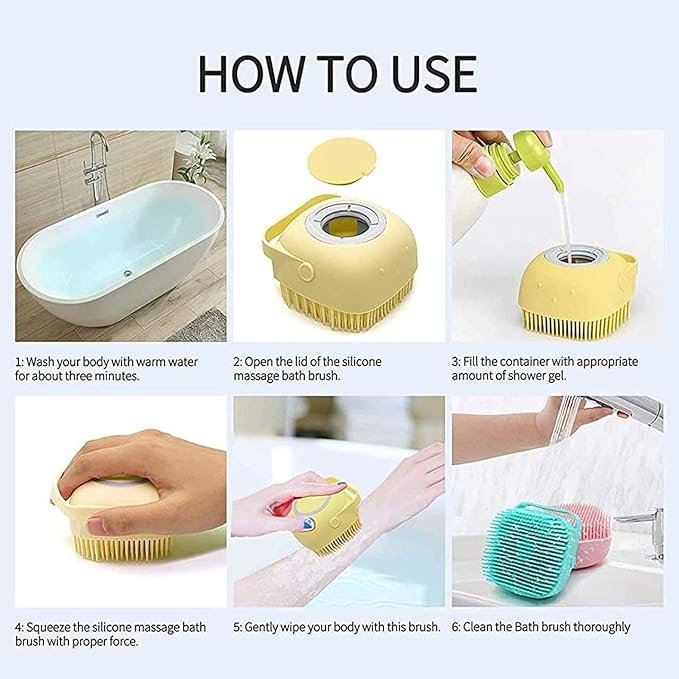 HOW TO USE

1: Wash your body with warm water for about three minutes.

2: Open the lid of the silicone massage bath brush.

3: Fill the container with appropriate amount of shower gel.

4: Squeeze the silicone massage bath brush with proper force.

5: Gently wipe your body with this brush.

6: Clean the Bath brush thoroughly