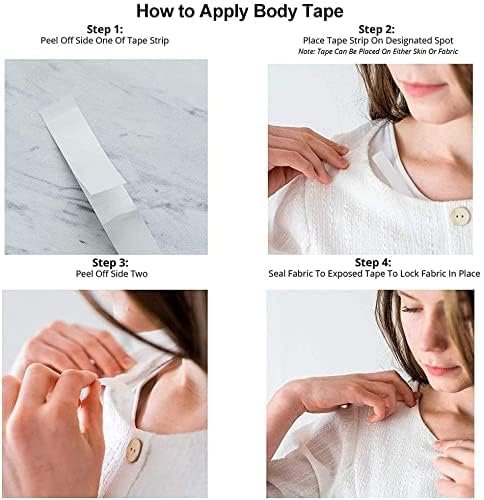 How to Apply Body Tape

Step 1:
Peel Off Side One Of Tape Strip

Step 2:
Place Tape Strip On Designated Spot
Note: Tape Can Be Placed On Either Skin Or Fabric

Step 3:
Peel Off Side Two

Step 4:
Seal Fabric To Exposed Tape To Lock Fabric In Place