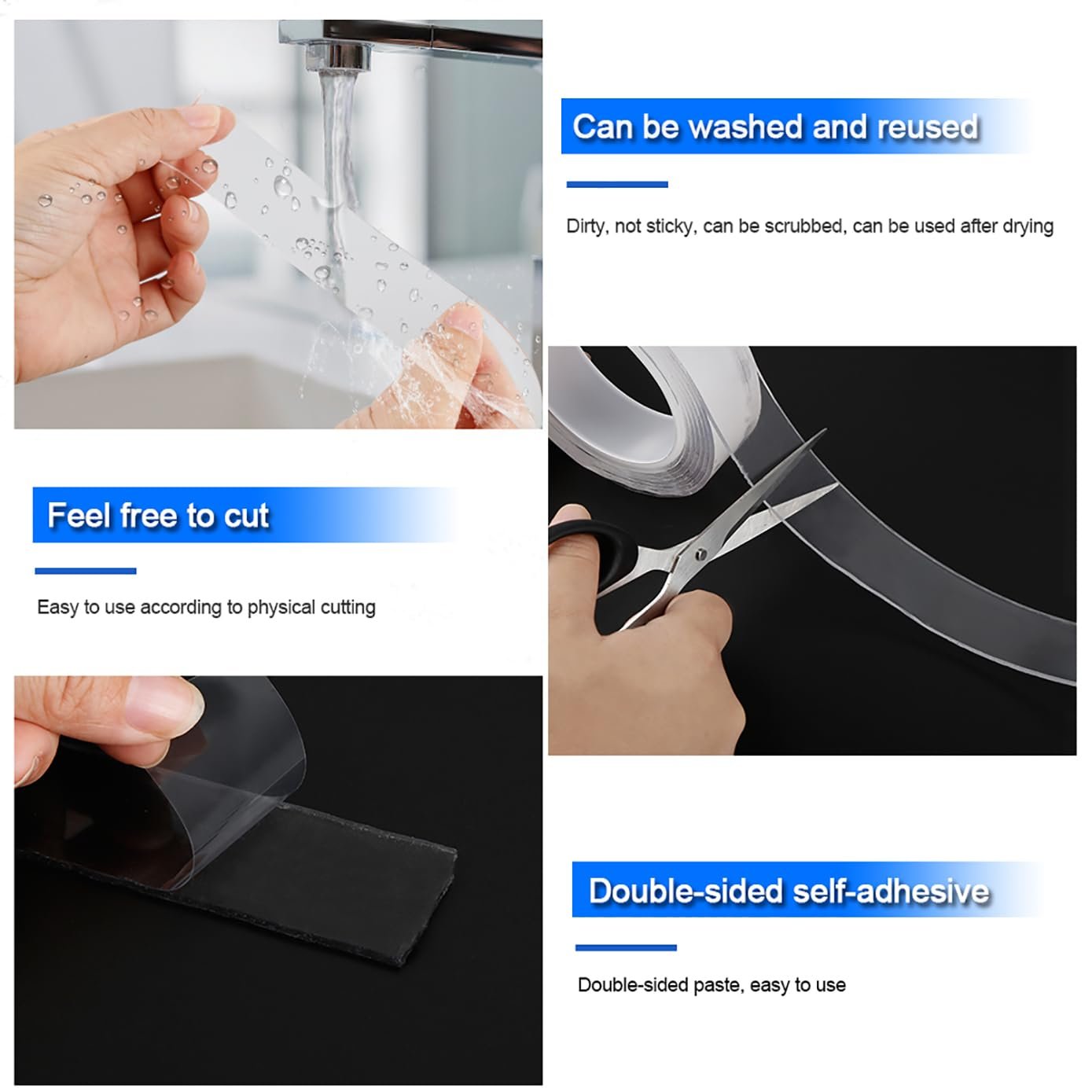 Can be washed and reused

Dirty, not sticky, can be scrubbed, can be used after drying

Feel free to cut

Easy to use according to physical cutting

Double-sided self-adhesive

Double-sided paste, easy to use